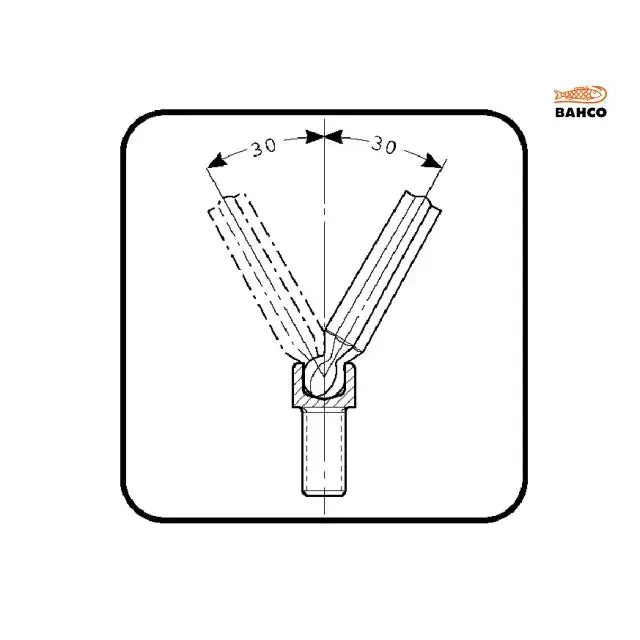 BAHCO

30

30