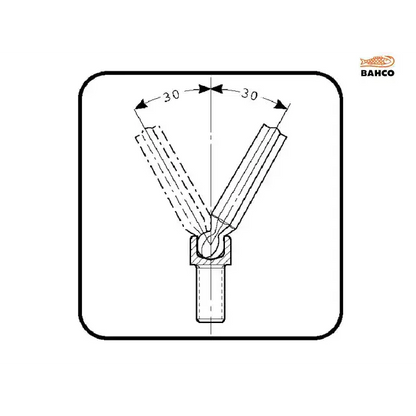 BAHCO

30

30